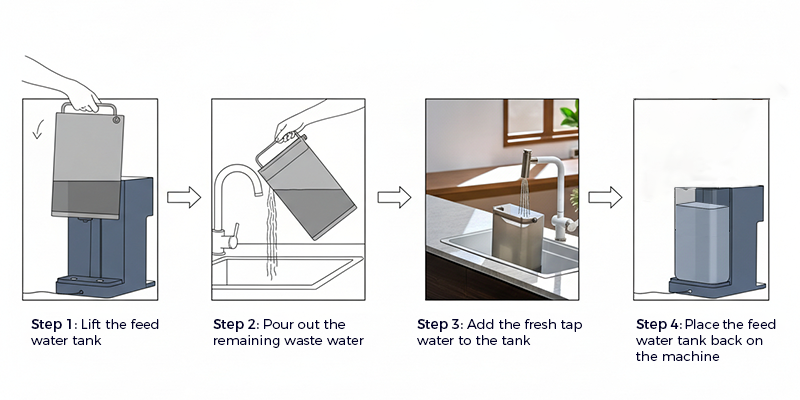 Step 1: Lift the feed water tank

Step 2: Pour out the remaining waste water

Step 3: Add the fresh tap water to the tank

Step 4: Place the feed water tank back on the machine