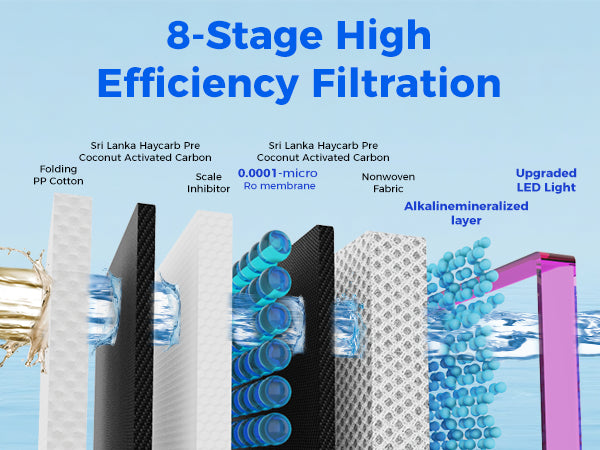 8-Stage High Efficiency Filtration

Folding PP Cotton

Sri Lanka Haycarb Pre Coconut Activated Carbon

Scale Inhibitor

0.0001-micro Ro membrane

Sri Lanka Haycarb Pre Coconut Activated Carbon

Nonwoven Fabric

Alkalinemineralized layer

Upgraded LED Light